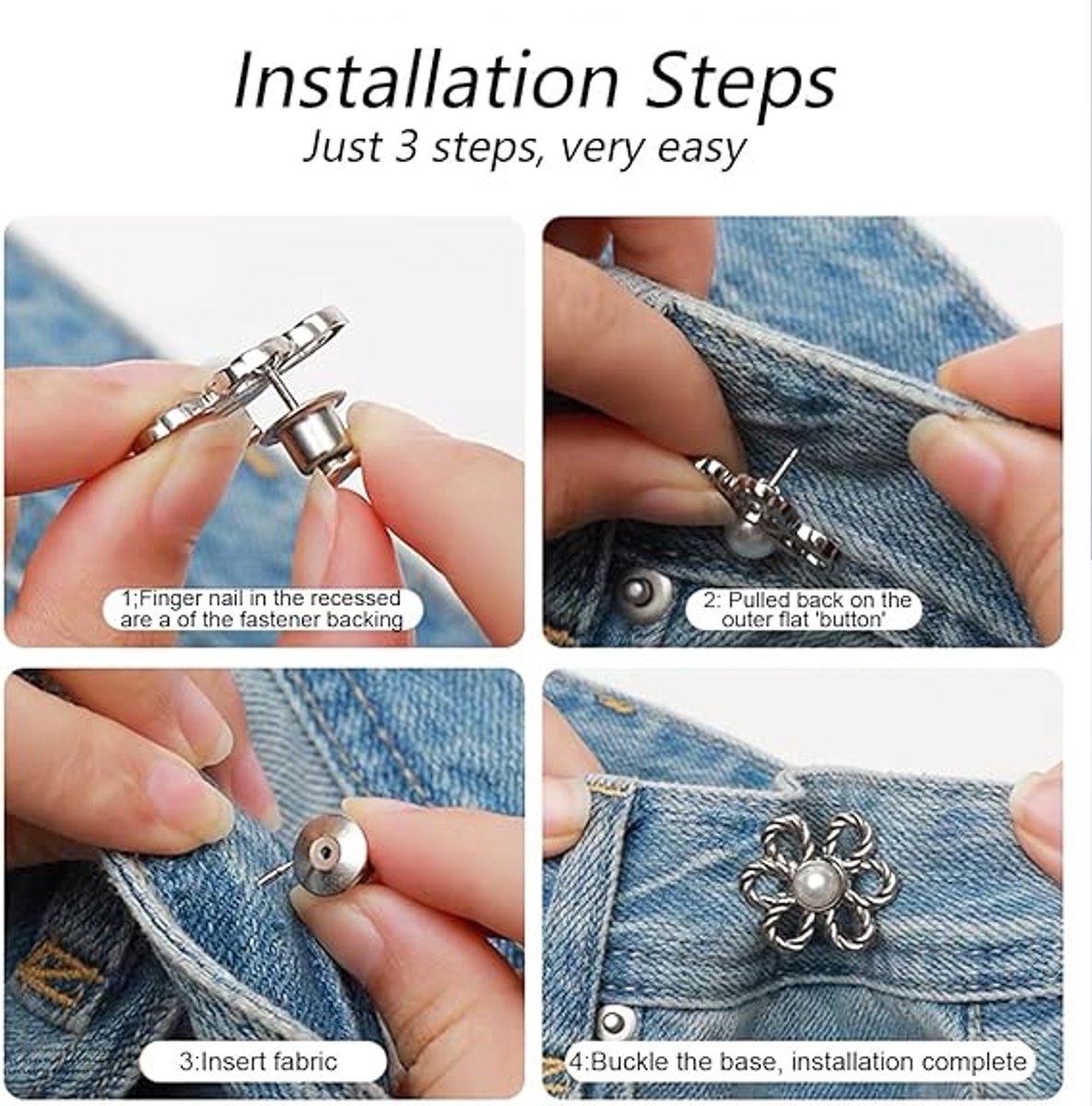 Installation Steps
Just 3 steps, very easy

1;Finger nail in the recessed are a of the fastener backing

2: Pulled back on the outer flat 'button'

3:Insert fabric

4:Buckle the base, installation complete