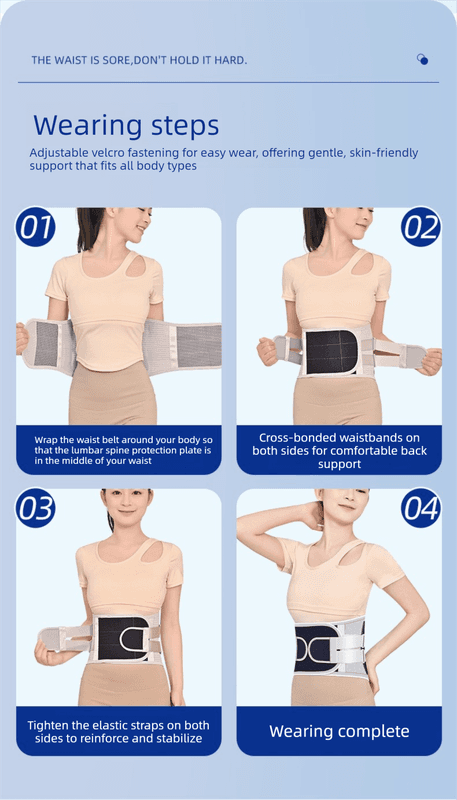 THE WAIST IS SORE,DON'T HOLD IT HARD.

Wearing steps

Adjustable velcro fastening for easy wear, offering gentle, skin-friendly support that fits all body types

01

Wrap the waist belt around your body so that the lumbar spine protection plate is in the middle of your waist

02

Cross-bonded waistbands on both sides for comfortable back support

03

Tighten the elastic straps on both sides to reinforce and stabilize

04

Wearing complete