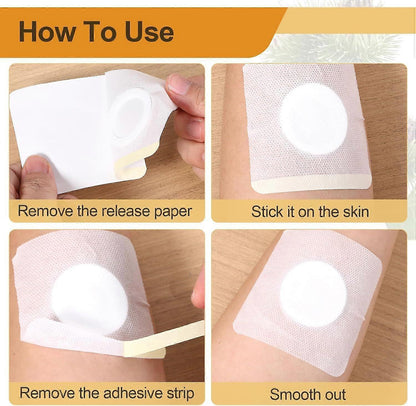 How To Use

Remove the release paper

Stick it on the skin

Remove the adhesive strip

Smooth out