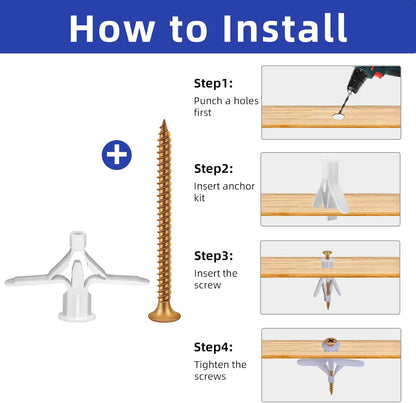 How to Install

Step1:
Punch a holes first

Step2:
Insert anchor kit

Step3:
Insert the screw

Step4:
Tighten the screws