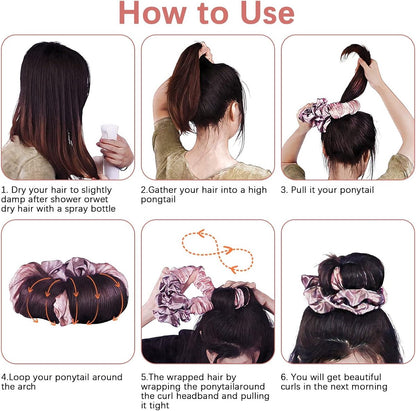 How to Use

1. Dry your hair to slightly damp after shower orwet dry hair with a spray bottle

2.Gather your hair into a high pongtail

3. Pull it your ponytail

4.Loop your ponytail around the arch

5.The wrapped hair by wrapping the ponytailaround the curl headband and pulling it tight

6. You will get beautiful curls in the next morning