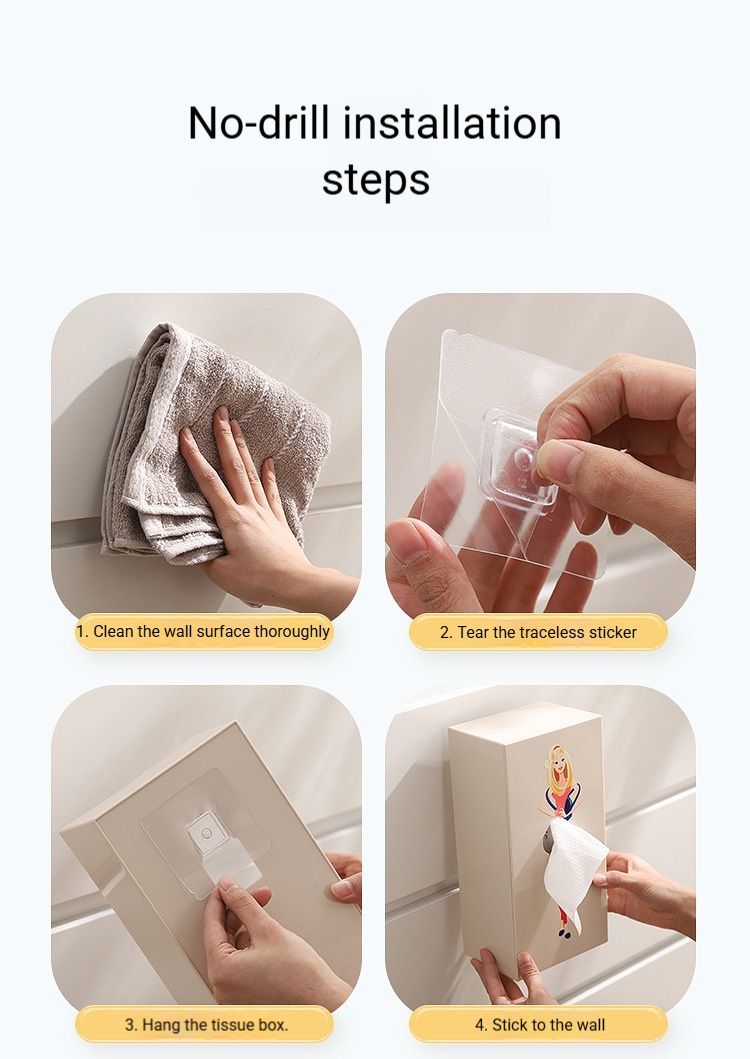 No-drill installation steps

1. Clean the wall surface thoroughly

2. Tear the traceless sticker

3. Hang the tissue box.

4. Stick to the wall