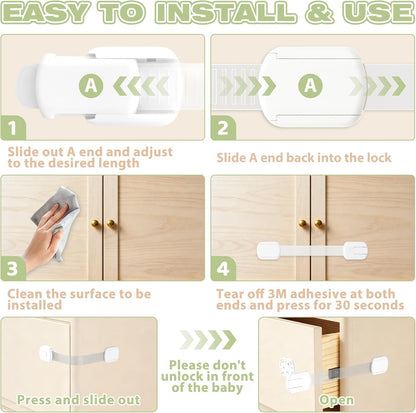 EASY TO INSTALL & USE

A

1

Slide out A end and adjust to the desired length

A

2

Slide A end back into the lock

3

Clean the surface to be installed

4

Tear off 3M adhesive at both ends and press for 30 seconds

Press and slide out

Please don't unlock in front of the baby

Open