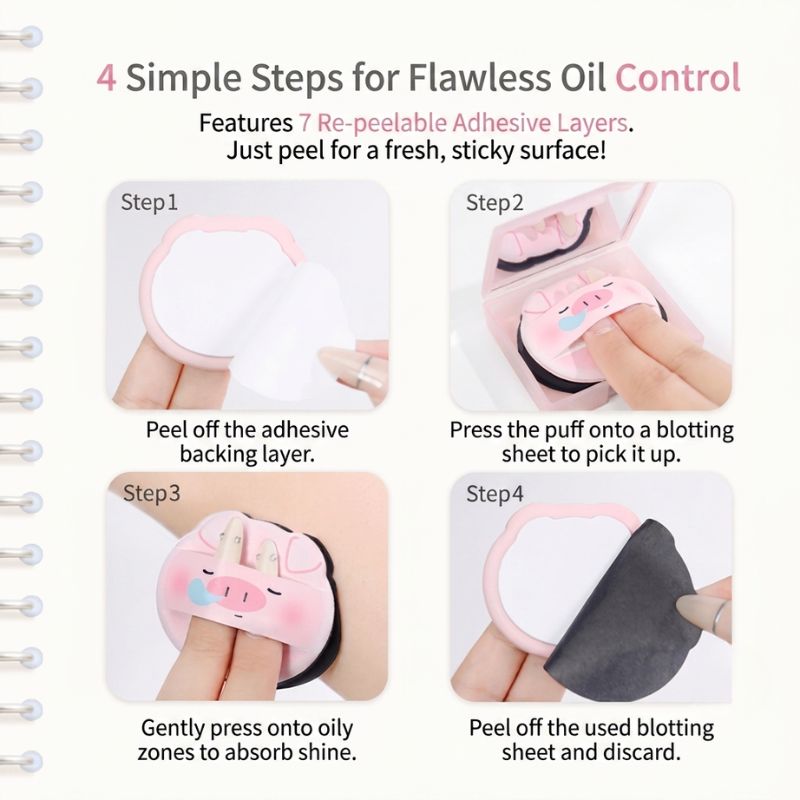 4 Simple Steps for Flawless Oil Control

Features 7 Re-peelable Adhesive Layers. Just peel for a fresh, sticky surface!

Step1

Peel off the adhesive backing layer.

Step2

Press the puff onto a blotting sheet to pick it up.

Step3

Gently press onto oily zones to absorb shine.

Step4

Peel off the used blotting sheet and discard.