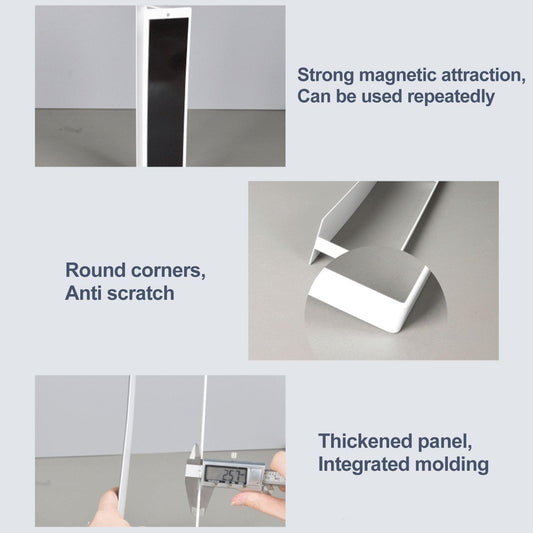 Strong magnetic attraction,
Can be used repeatedly

Round corners,
Anti scratch

Thickened panel,
Integrated molding

2.57