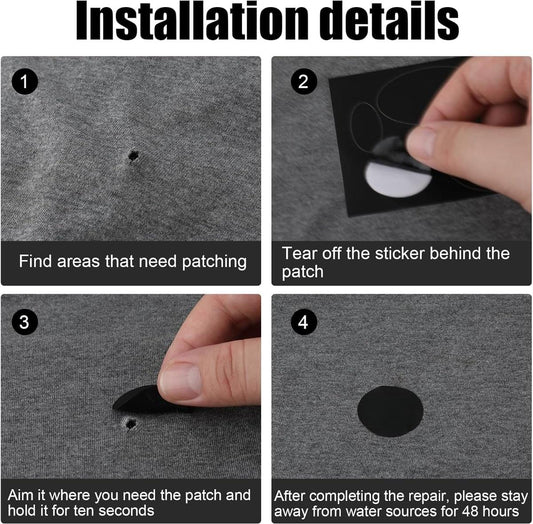 Installation details

1

Find areas that need patching

2

Tear off the sticker behind the patch

3

Aim it where you need the patch and hold it for ten seconds

4

After completing the repair, please stay away from water sources for 48 hours